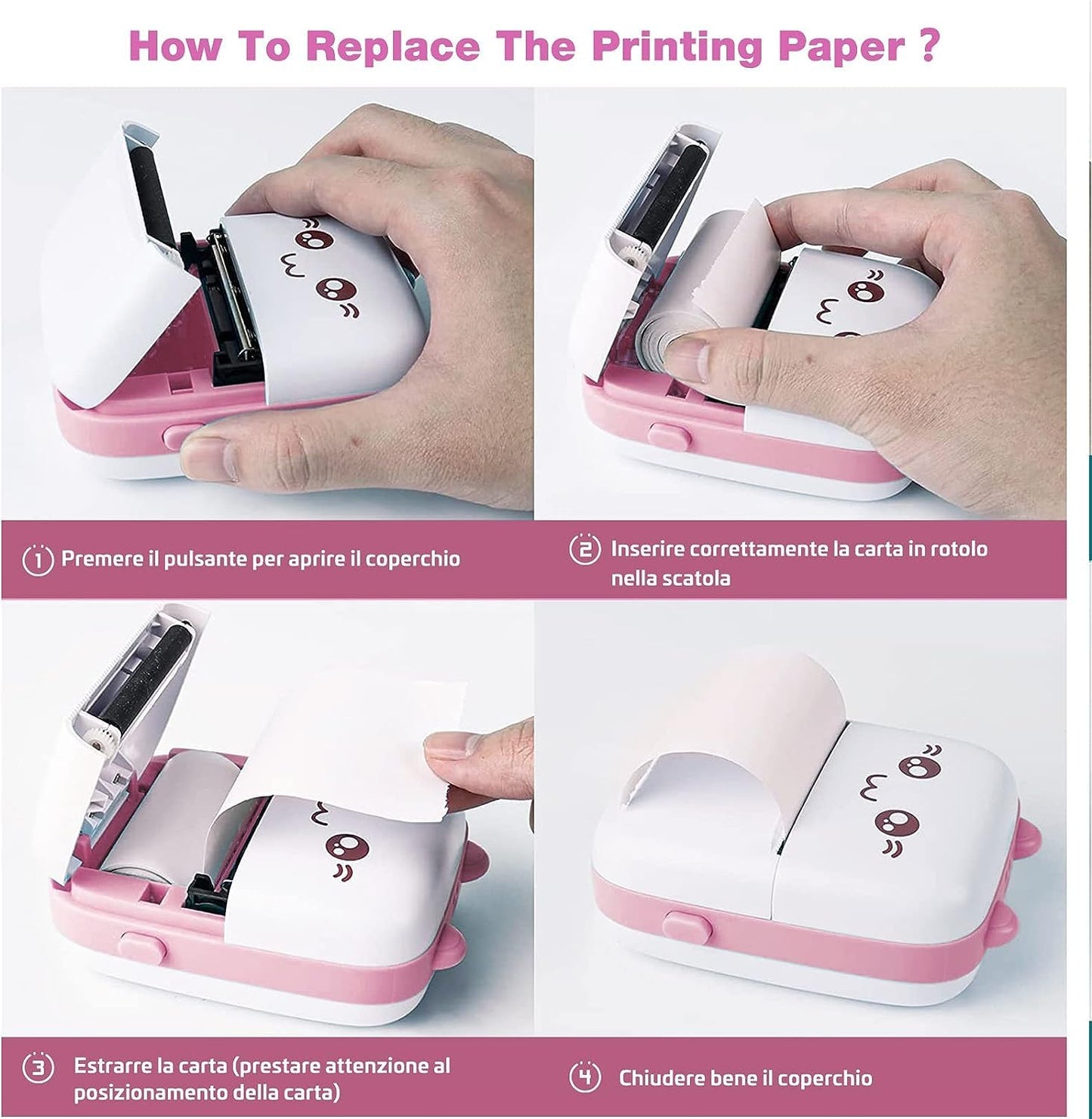 How To Replace The Printing Paper ?

1 Premere il pulsante per aprire il coperchio

2 Inserire correttamente la carta in rotolo nella scatola

3 Estrarre la carta (prestare attenzione al posizionamento della carta)

4 Chiudere bene il coperchio